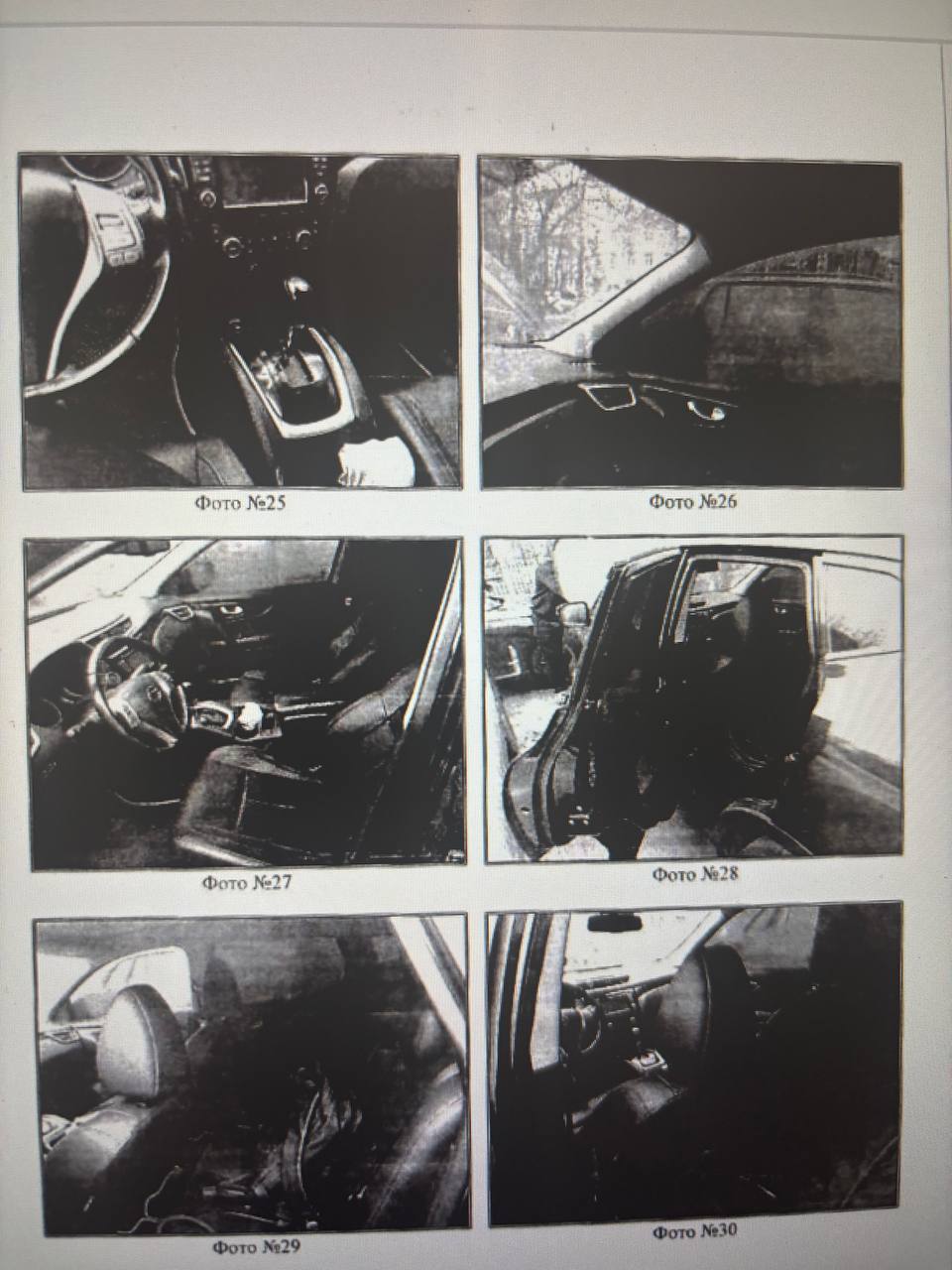 Фото №25

Фото №26

Фото №27

Фото №28

Фото №29

Фото №30